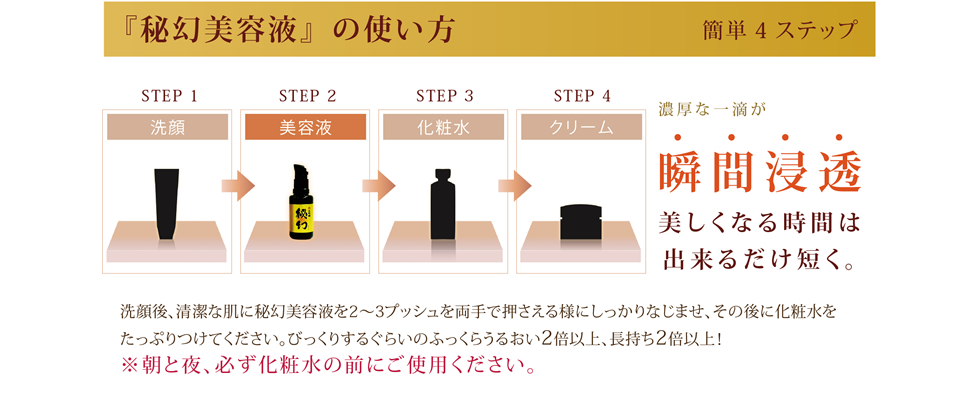 『秘幻美容液』の使い方

簡単 4 ステップ

STEP 1
洗顔

STEP 2
美容液

秘幻

STEP 3
化粧水

STEP 4
クリーム

濃厚な一滴が
瞬間浸透
美しくなる時間は
出来るだけ短く。

洗顔後、清潔な肌に秘幻美容液を2〜3プッシュを両手で押さえる様にしっかりなじませ、その後に化粧水をたっぷりつけてください。びっくりするぐらいのふっくらうるおい2倍以上、長持ち2倍以上！
※朝と夜、必ず化粧水の前にご使用ください。